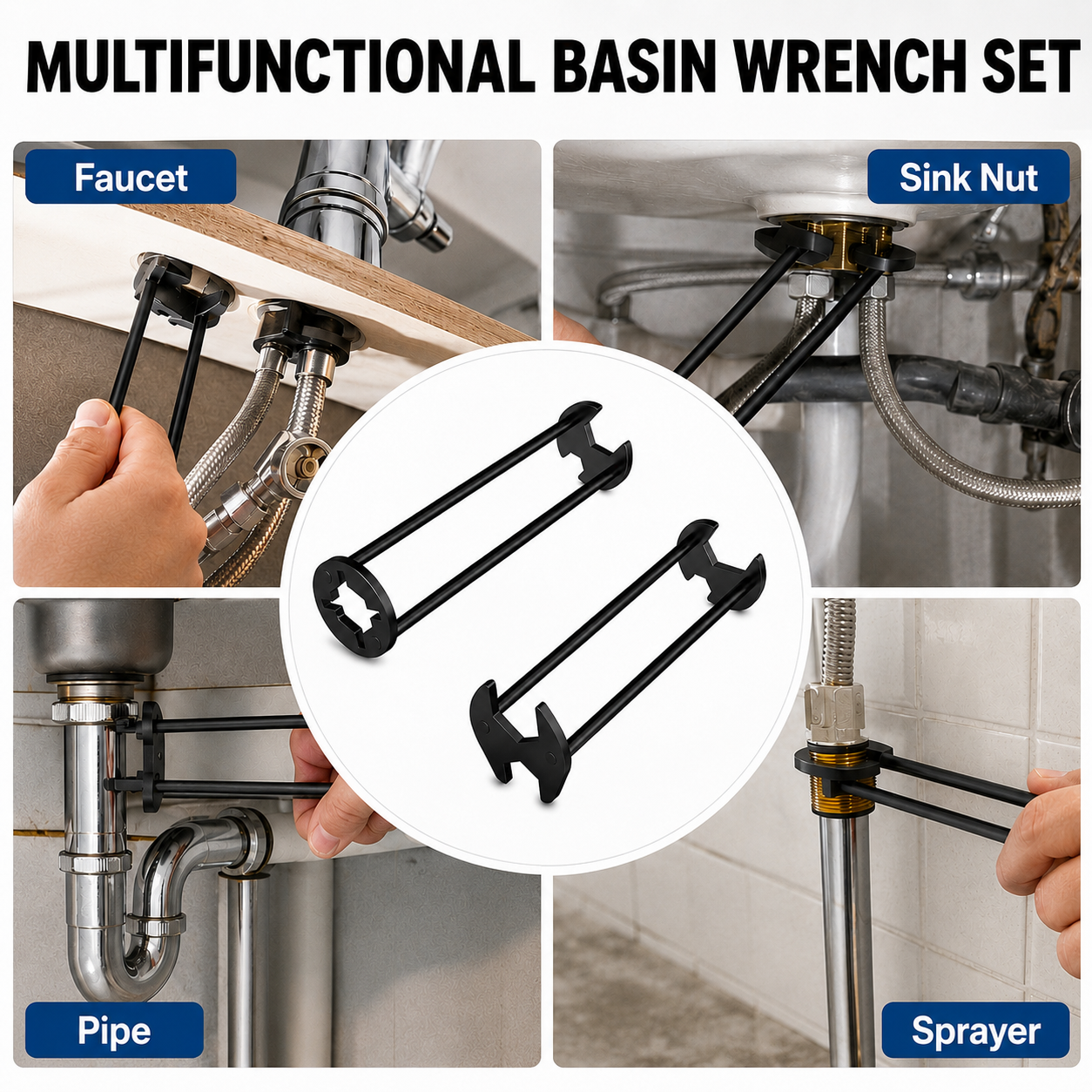 MULTIFUNCTIONAL BASIN WRENCH SET

Faucet

Sink Nut

Pipe

Sprayer